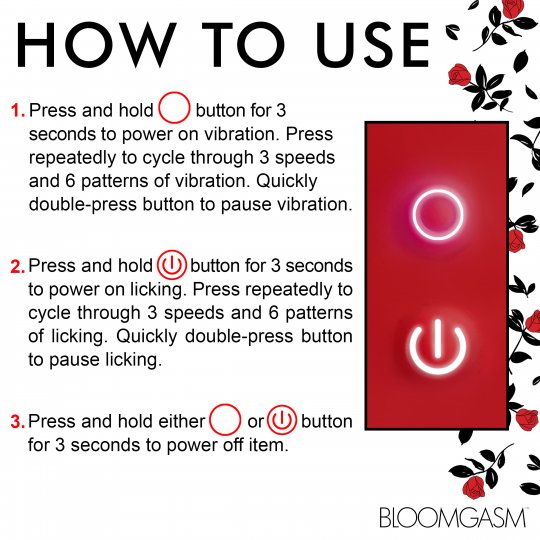 HOW TO USE

1. Press and hold button for 3 seconds to power on vibration. Press repeatedly to cycle through 3 speeds and 6 patterns of vibration. Quickly double-press button to pause vibration.

2. Press and hold button for 3 seconds to power on licking. Press repeatedly to cycle through 3 speeds and 6 patterns of licking. Quickly double-press button to pause licking.

3. Press and hold either or button for 3 seconds to power off item.

BLOOMGASM™